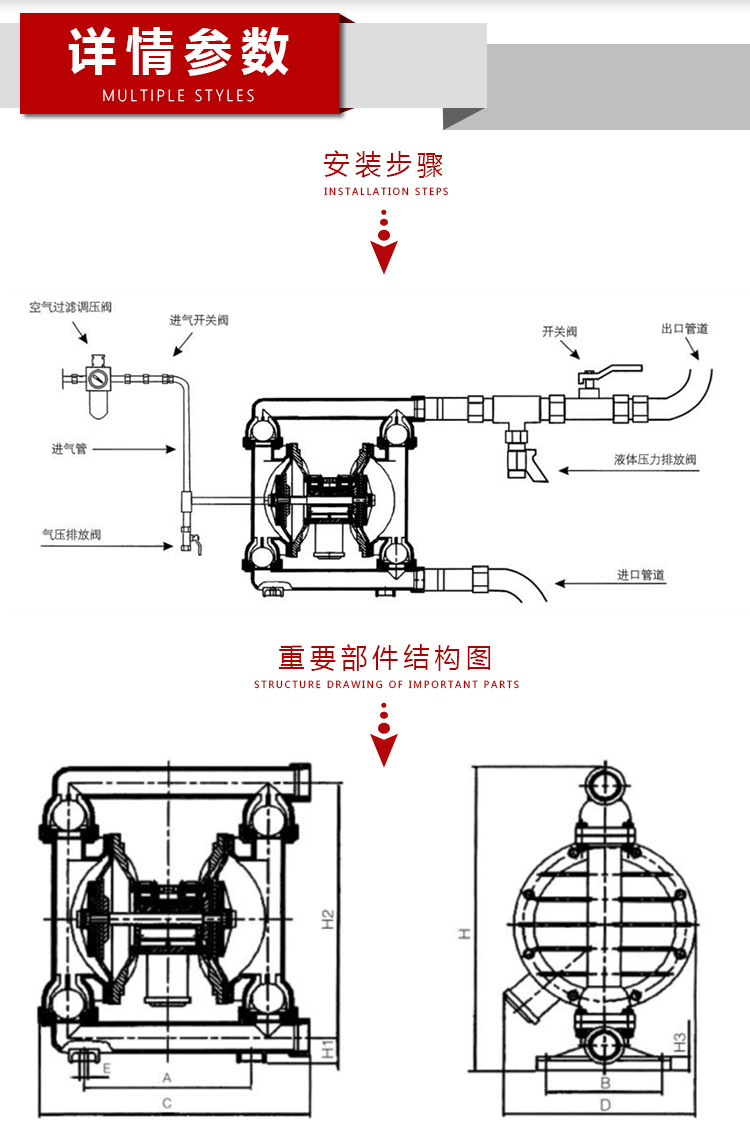 详情参数
MULTIPLE STYLES

安装步骤
INSTALLATION STEPS

空气过滤调压阀
进气开关阀
开关阀
出口管道
进气管
液体压力排放阀
气压排放阀
进口管道

重要部件结构图
STRUCTURE DRAWING OF IMPORTANT PARTS

H2
H1
E
A
C
H
H3
B
D